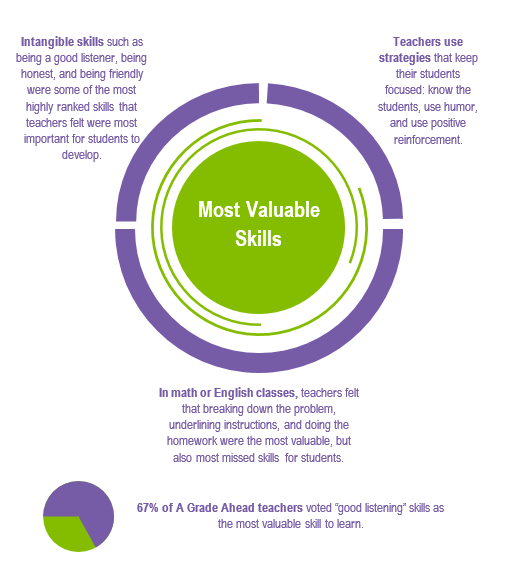 Intangible skills such as being a good listener, being honest, and being friendly were some of the most highly ranked skills that teachers felt were most important for students to develop.

Teachers use strategies that keep their students focused: know the students, use humor, and use positive reinforcement.

Most Valuable Skills

In math or English classes, teachers felt that breaking down the problem, underlining instructions, and doing the homework were the most valuable, but also most missed skills for students.

67% of A Grade Ahead teachers voted "good listening" skills as the most valuable skill to learn.