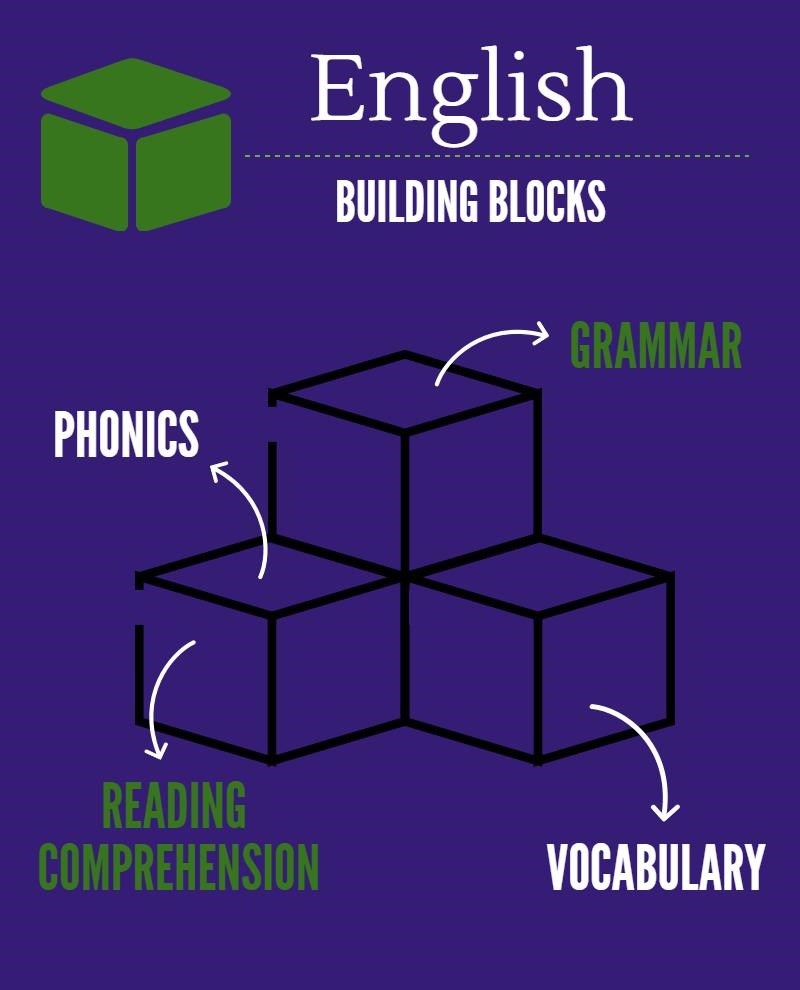 English

BUILDING BLOCKS

GRAMMAR

PHONICS

READING COMPREHENSION

VOCABULARY