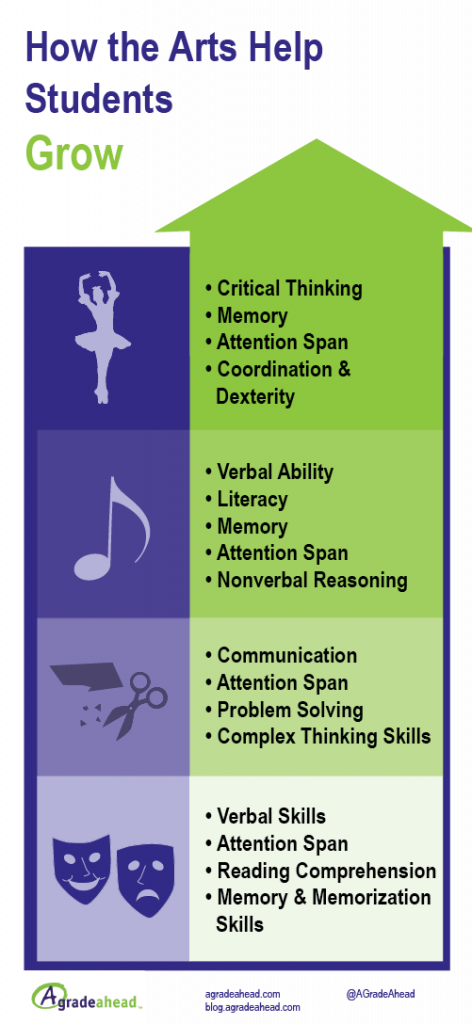 How the Arts Help Students Grow

• Critical Thinking
• Memory
• Attention Span
• Coordination & Dexterity

• Verbal Ability
• Literacy
• Memory
• Attention Span
• Nonverbal Reasoning

• Communication
• Attention Span
• Problem Solving
• Complex Thinking Skills

• Verbal Skills
• Attention Span
• Reading Comprehension
• Memory & Memorization Skills

Agradeahead

agradeahead.com
blog.agradeahead.com

@AGradeAhead